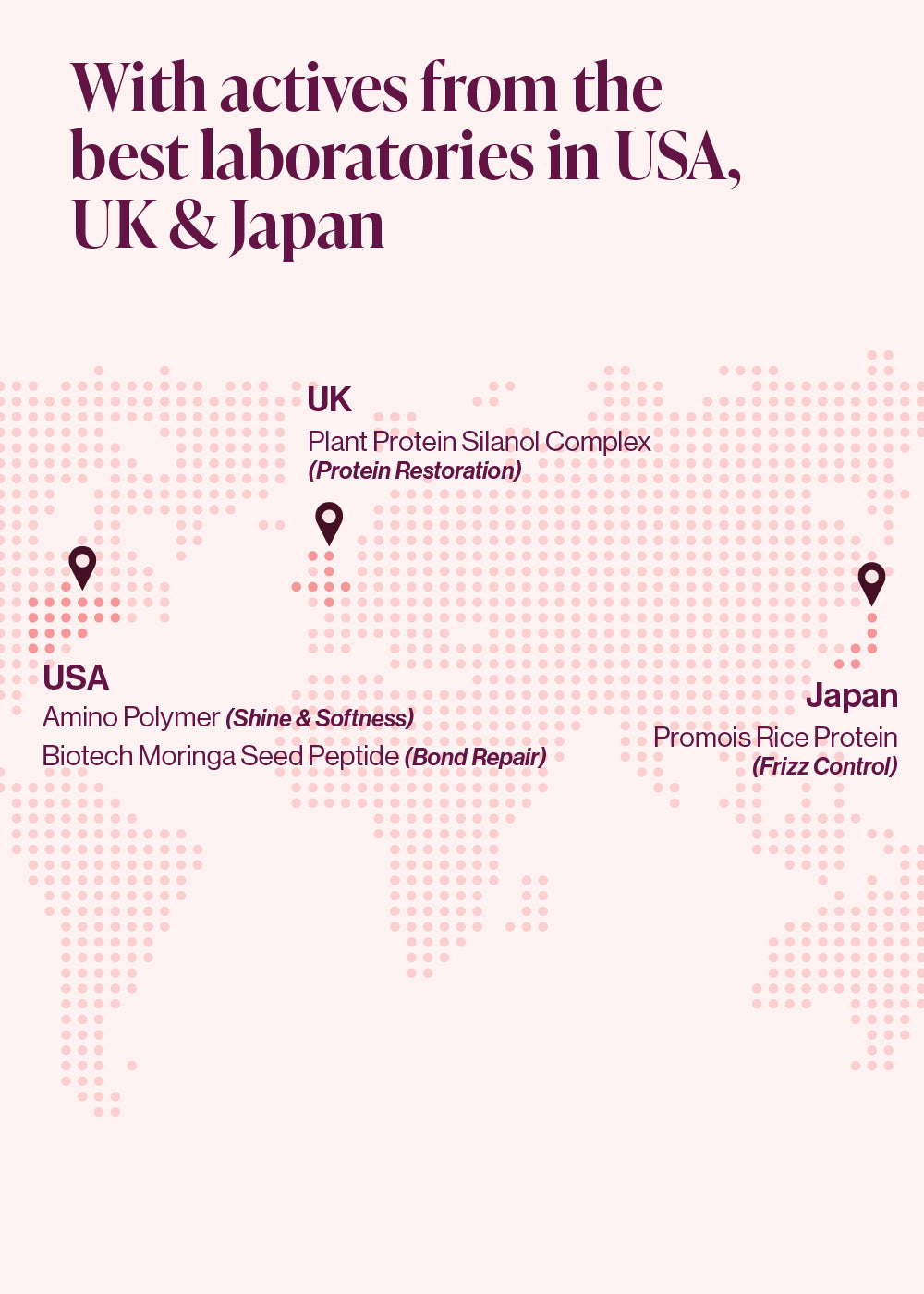 With actives from the best laboratories in USA, UK & Japan

UK
Plant Protein Silanol Complex
(Protein Restoration)

USA
Amino Polymer (Shine & Softness)
Biotech Moringa Seed Peptide (Bond Repair)

Japan
Promois Rice Protein
(Frizz Control)