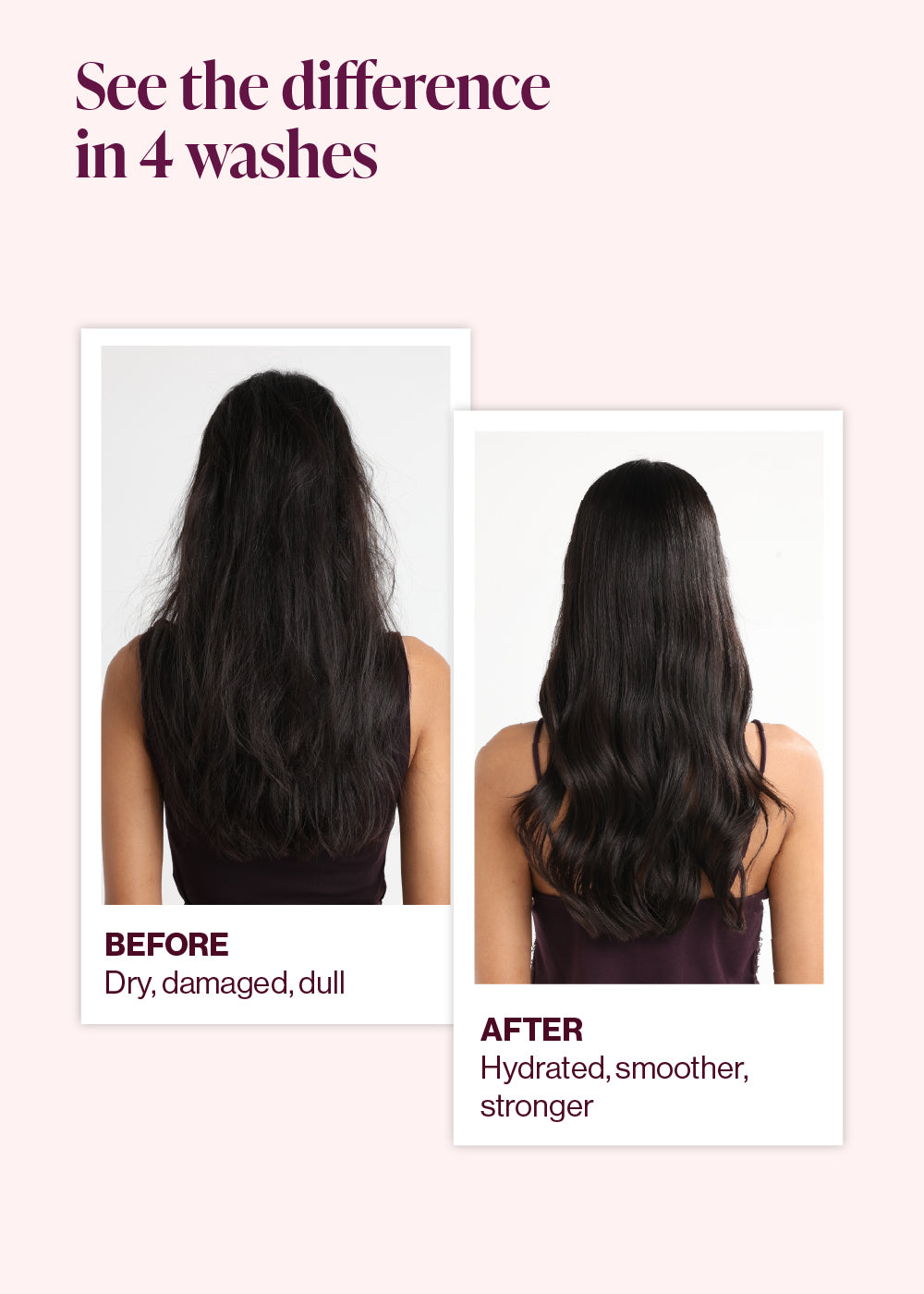 See the difference in 4 washes

BEFORE
Dry, damaged, dull

AFTER
Hydrated, smoother, stronger